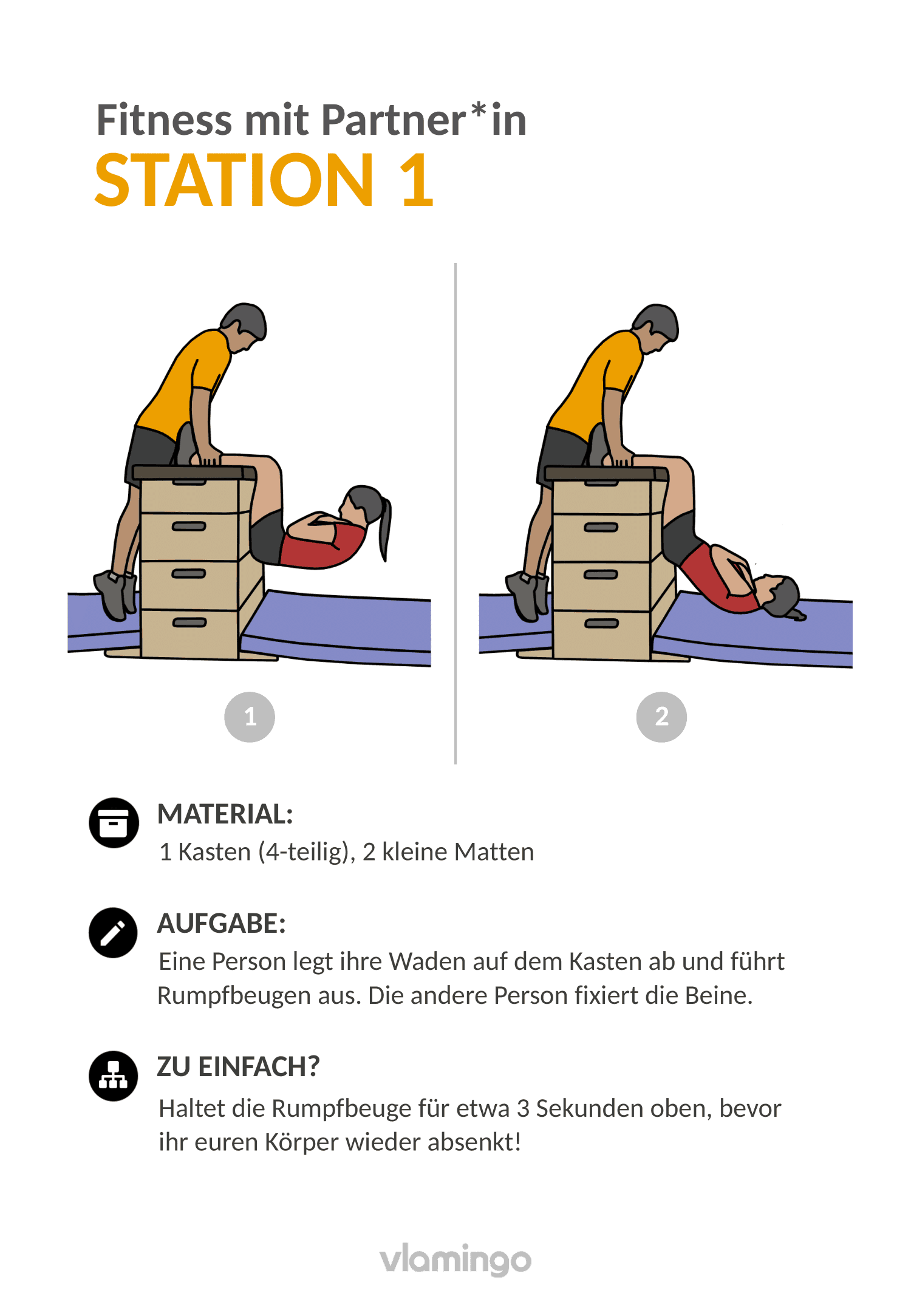 Fitness mit Partner*in
STATION 1

1

2

MATERIAL:
1 Kasten (4-teilig), 2 kleine Matten

AUFGABE:
Eine Person legt ihre Waden auf dem Kasten ab und führt Rumpfbeugen aus. Die andere Person fixiert die Beine.

ZU EINFACH?
Haltet die Rumpfbeuge für etwa 3 Sekunden oben, bevor ihr euren Körper wieder absenkt!

vlamingo